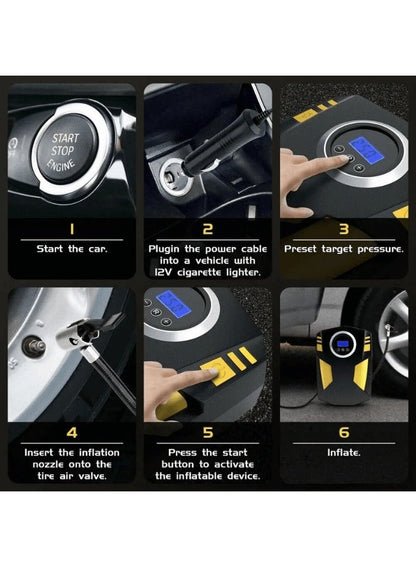 START STOP ENGINE

1

Start the car.

2

Plugin the power cable into a vehicle with 12V cigarette lighter.

3

Preset target pressure.

4

Insert the inflation nozzle onto the tire air valve.

5

Press the start button to activate the inflatable device.

6

Inflate.